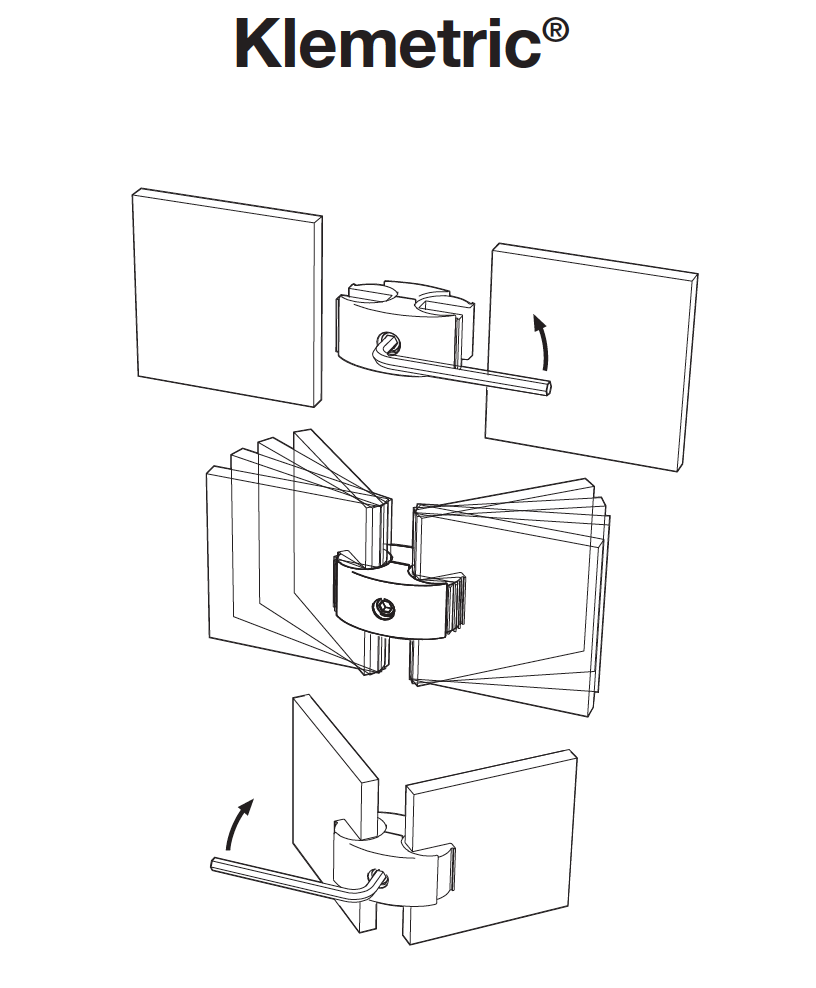 Klemetric®