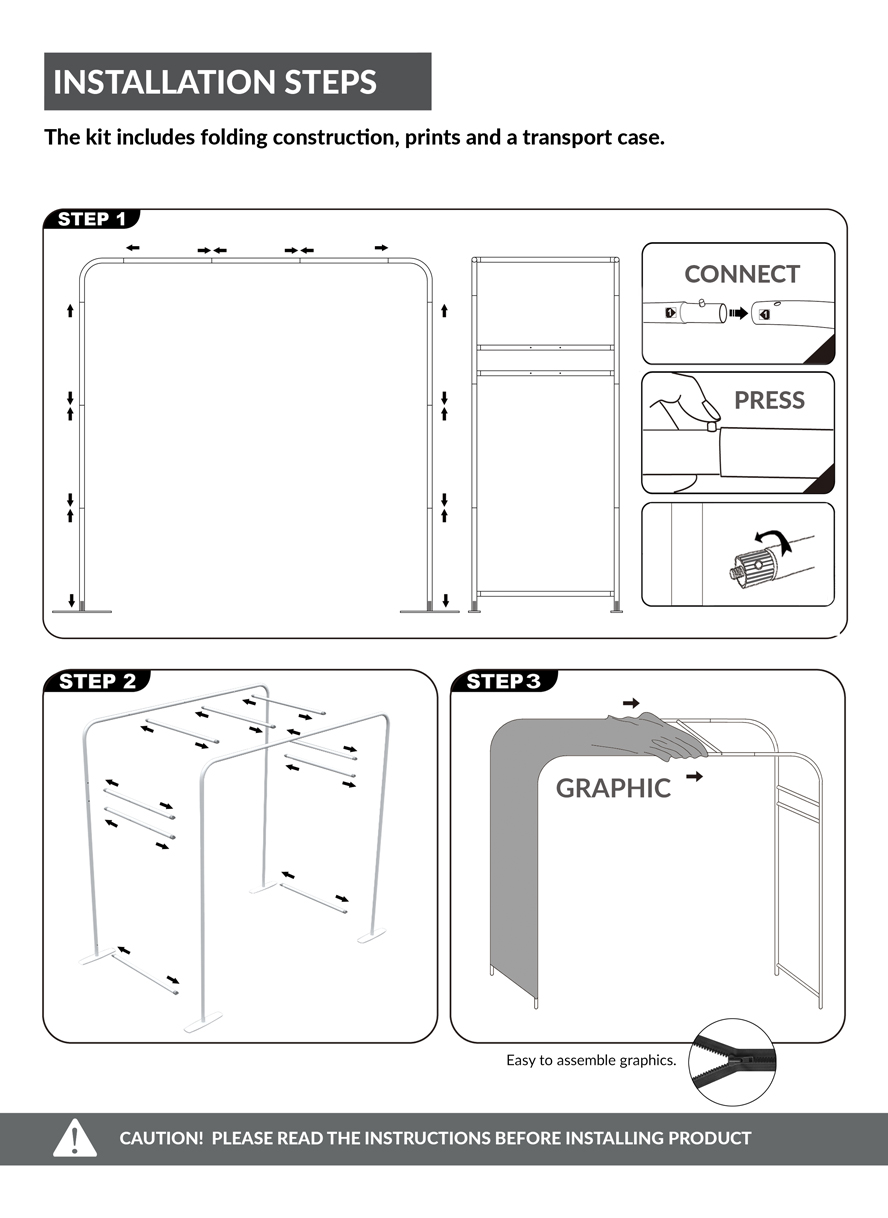 INSTALLATION STEPS

The kit includes folding construction, prints and a transport case.

STEP 1

CONNECT

PRESS

STEP 2

STEP 3

GRAPHIC

Easy to assemble graphics.

CAUTION! PLEASE READ THE INSTRUCTIONS BEFORE INSTALLING PRODUCT